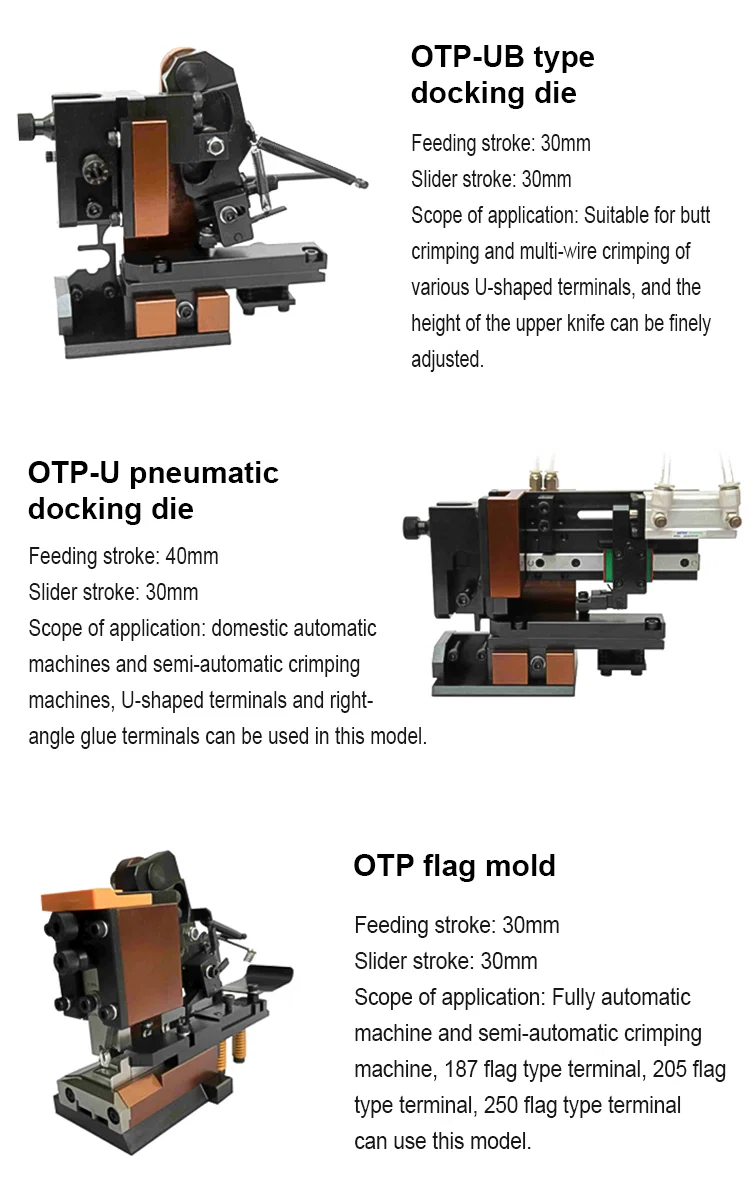 OTP-UB type docking die

Feeding stroke: 30mm
Slider stroke: 30mm
Scope of application: Suitable for butt crimping and multi-wire crimping of various U-shaped terminals, and the height of the upper knife can be finely adjusted.

OTP-U pneumatic docking die

Feeding stroke: 40mm
Slider stroke: 30mm
Scope of application: domestic automatic machines and semi-automatic crimping machines, U-shaped terminals and right-angle glue terminals can be used in this model.

OTP flag mold

Feeding stroke: 30mm
Slider stroke: 30mm
Scope of application: Fully automatic machine and semi-automatic crimping machine, 187 flag type terminal, 205 flag type terminal, 250 flag type terminal can use this model.